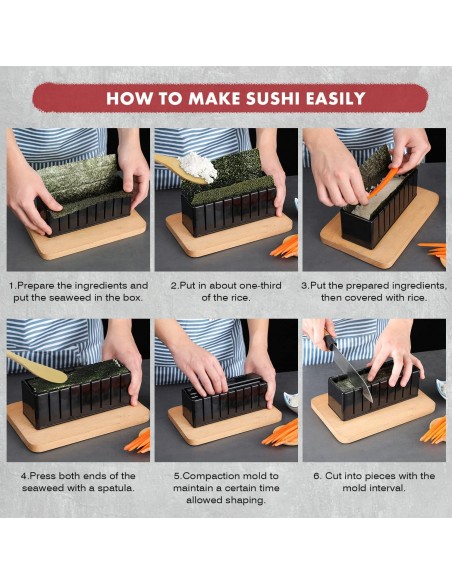 HOW TO MAKE SUSHI EASILY

1.Prepare the ingredients and put the seaweed in the box.

2.Put in about one-third of the rice.

3.Put the prepared ingredients, then covered with rice.

4.Press both ends of the seaweed with a spatula.

5.Compaction mold to maintain a certain time allowed shaping.

6. Cut into pieces with the mold interval.